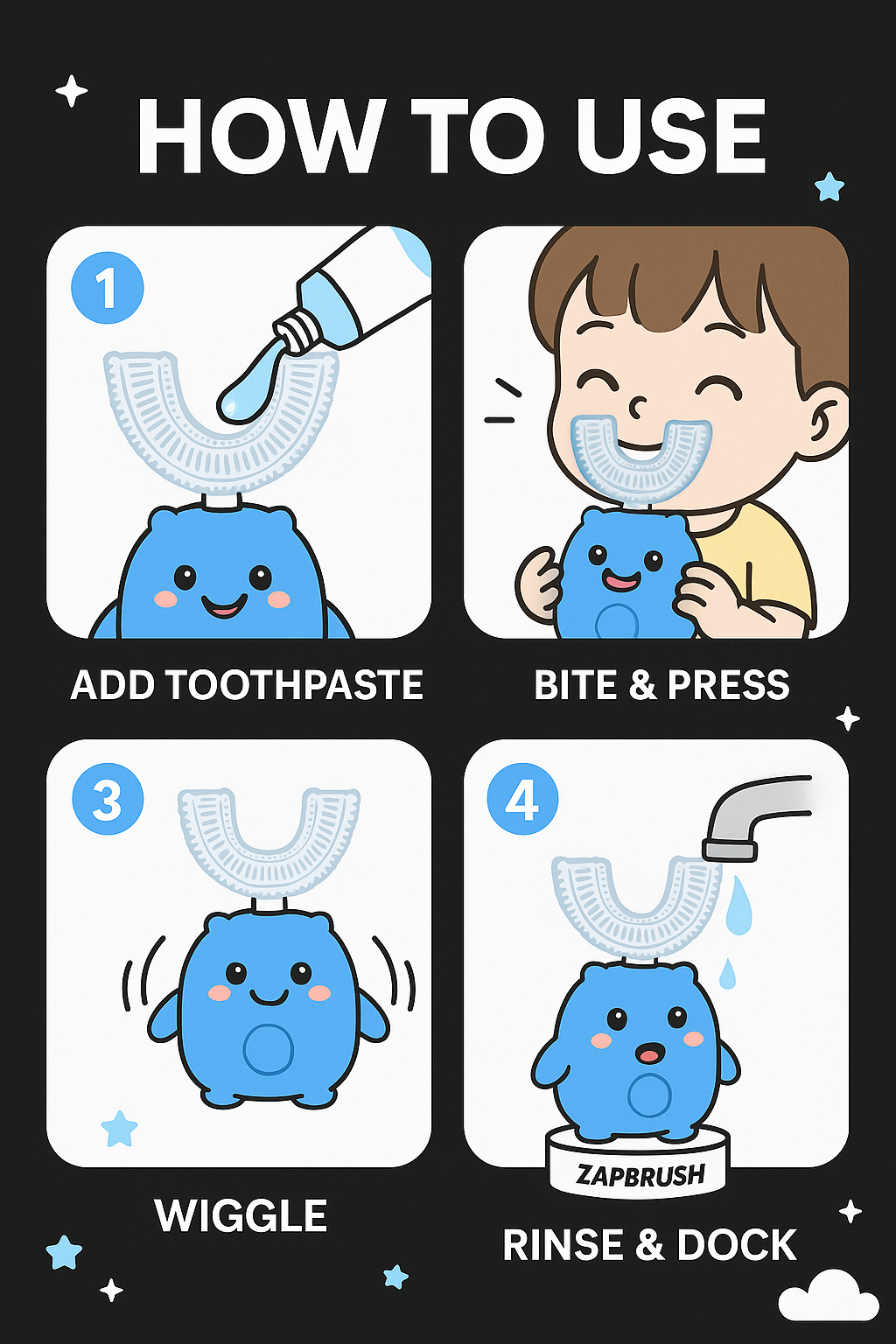 HOW TO USE

1

ADD TOOTHPASTE

BITE & PRESS

3

WIGGLE

4

ZAPBRUSH

RINSE & DOCK