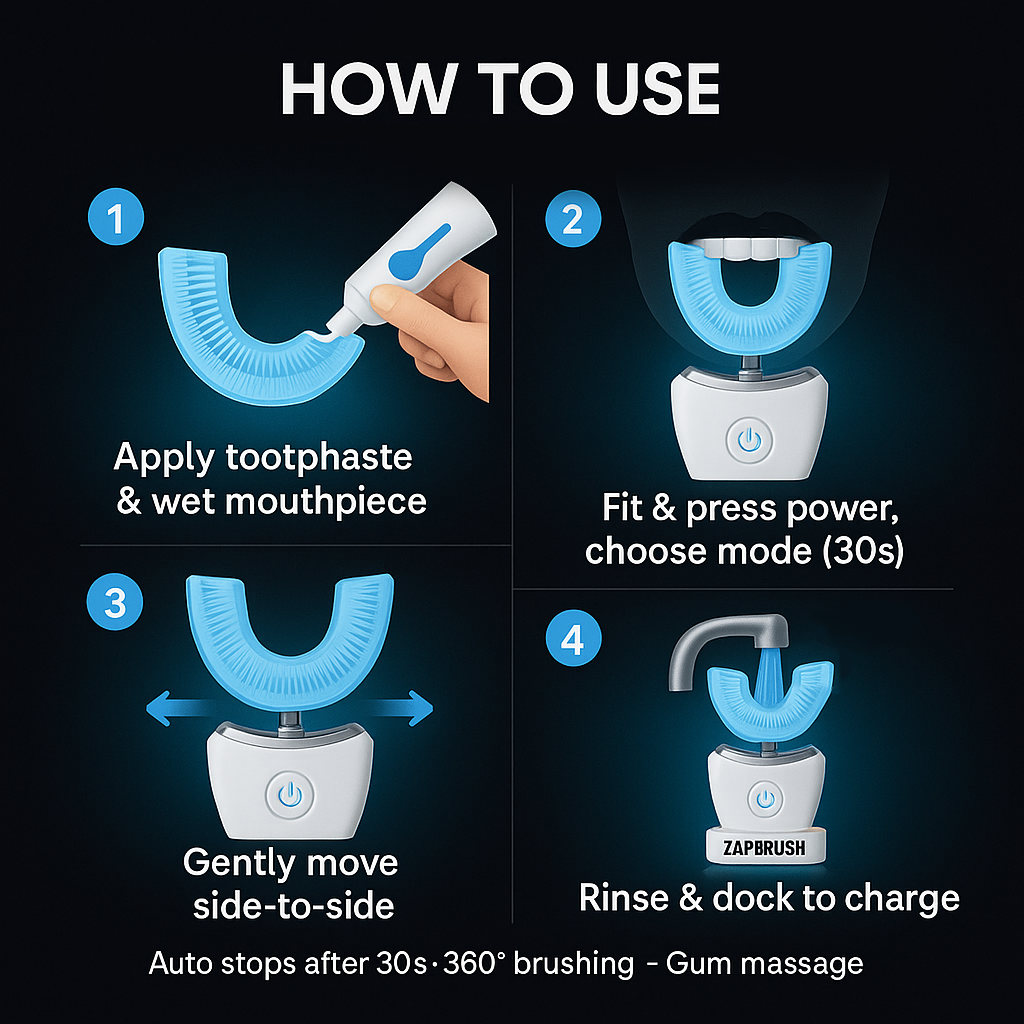 HOW TO USE

1

Apply tootphaste & wet mouthpiece

2

Fit & press power, choose mode (30s)

3

Gently move side-to-side

4

ZAPBRUSH

Rinse & dock to charge

Auto stops after 30s · 360° brushing - Gum massage